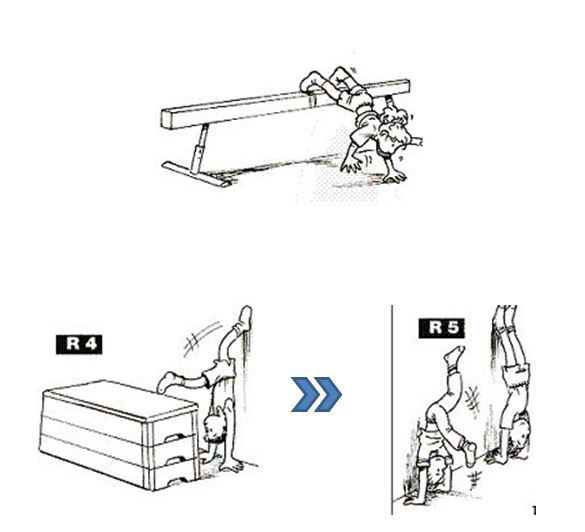 R 4

R 5

1